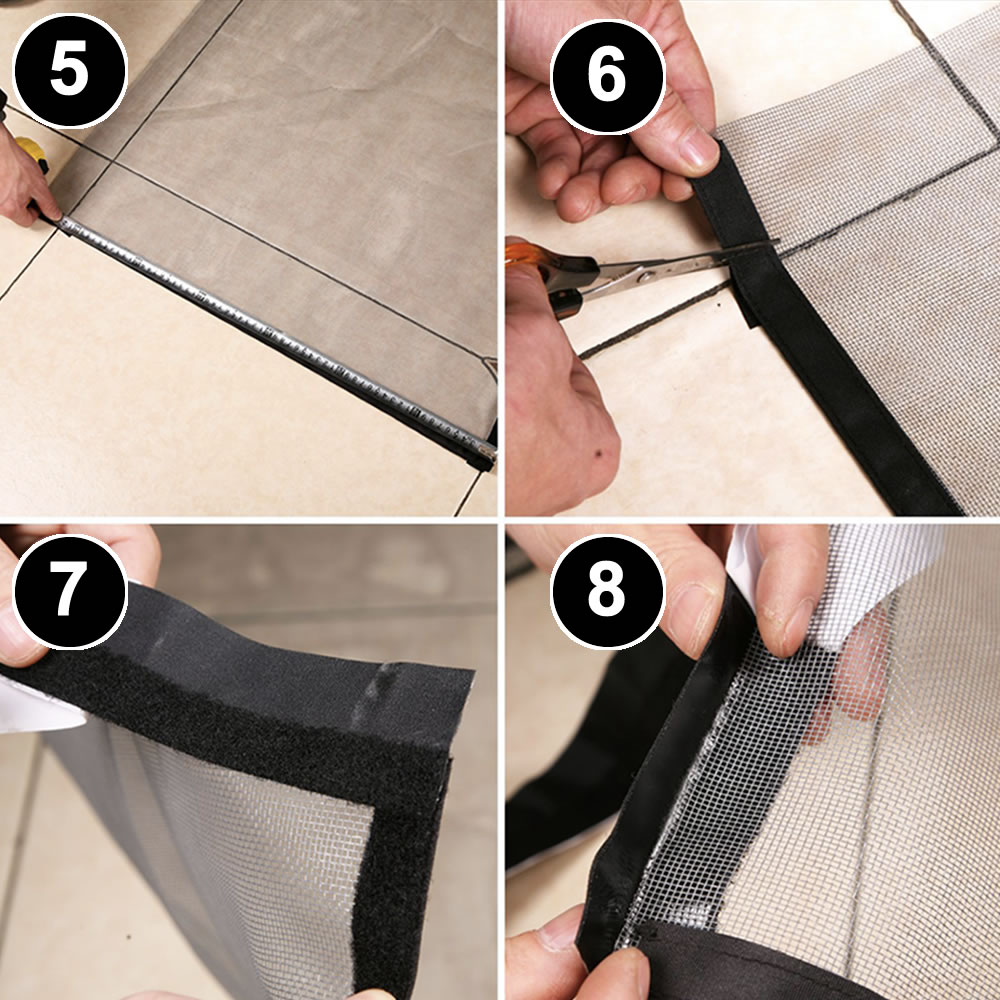 5

6

7

8